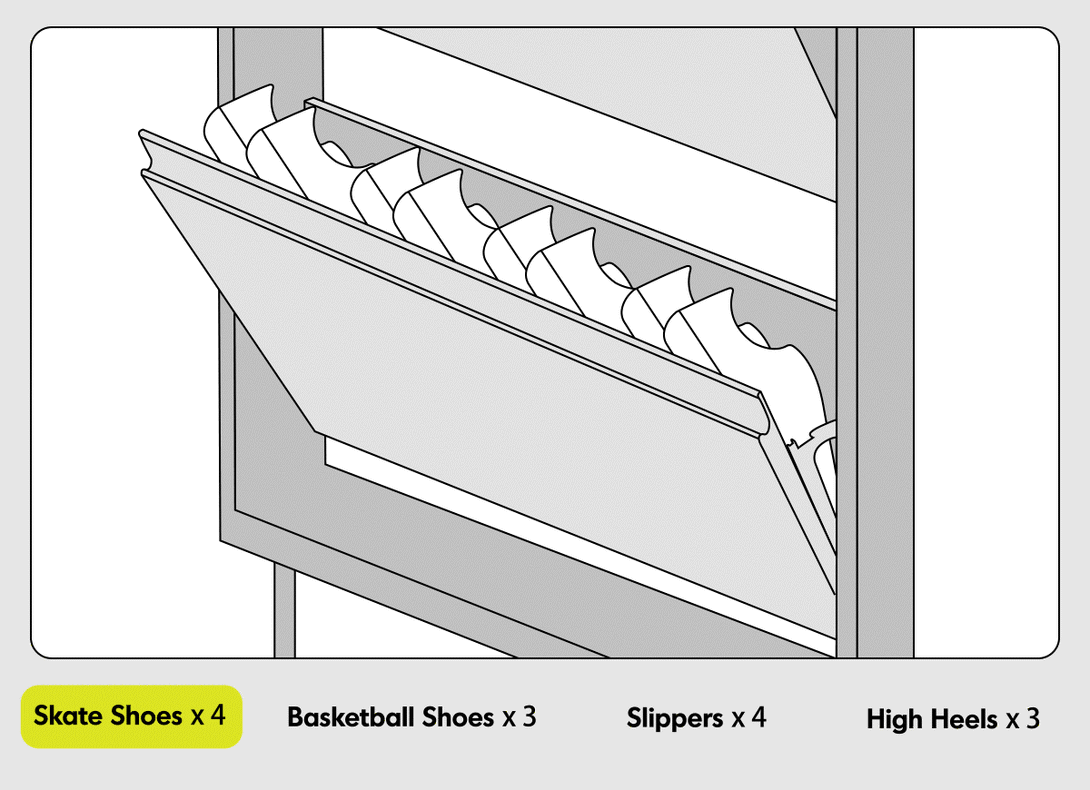 Skate Shoes x 4

Basketball Shoes x 3

Slippers x 4

High Heels x 3