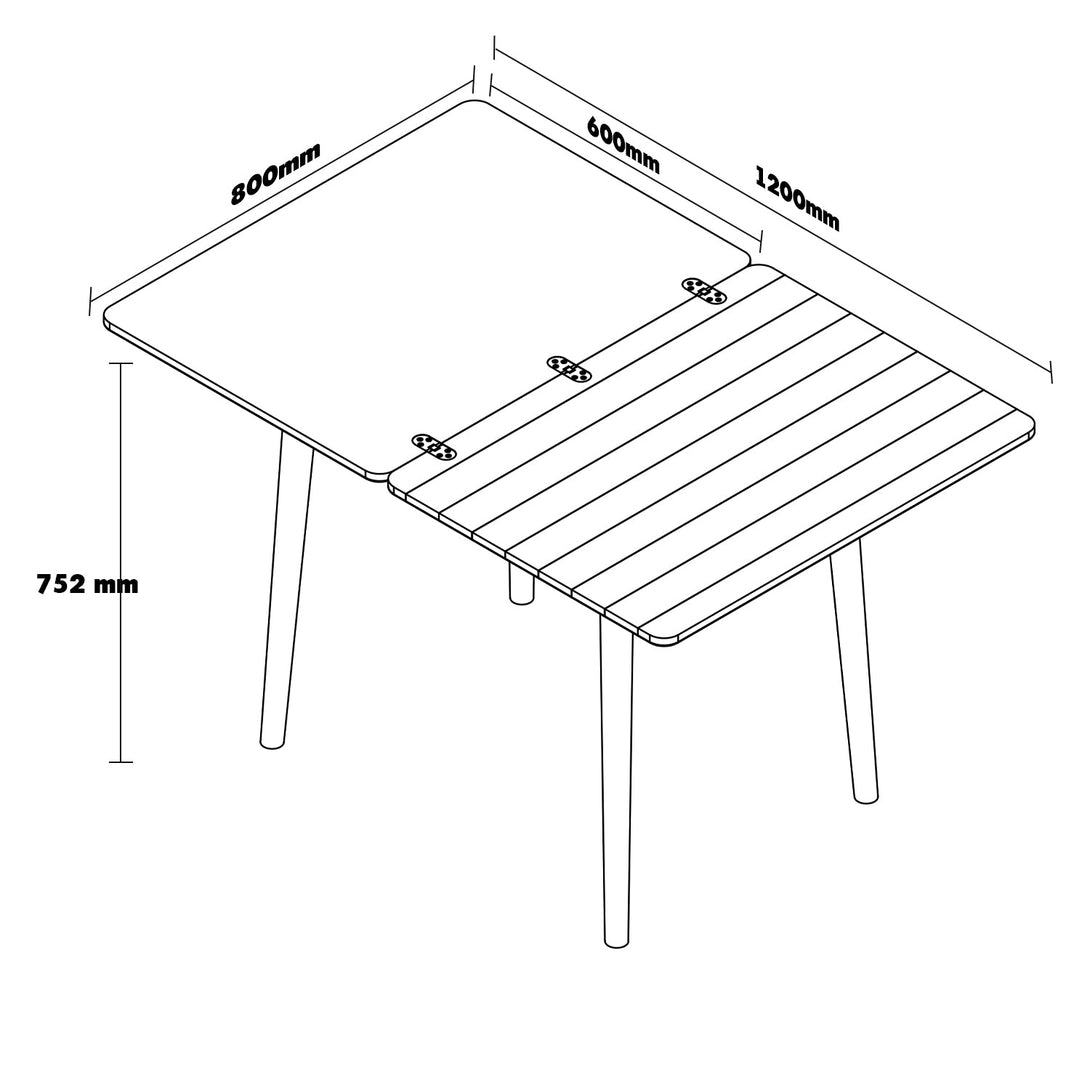 800mm

600mm

1200mm

752 mm